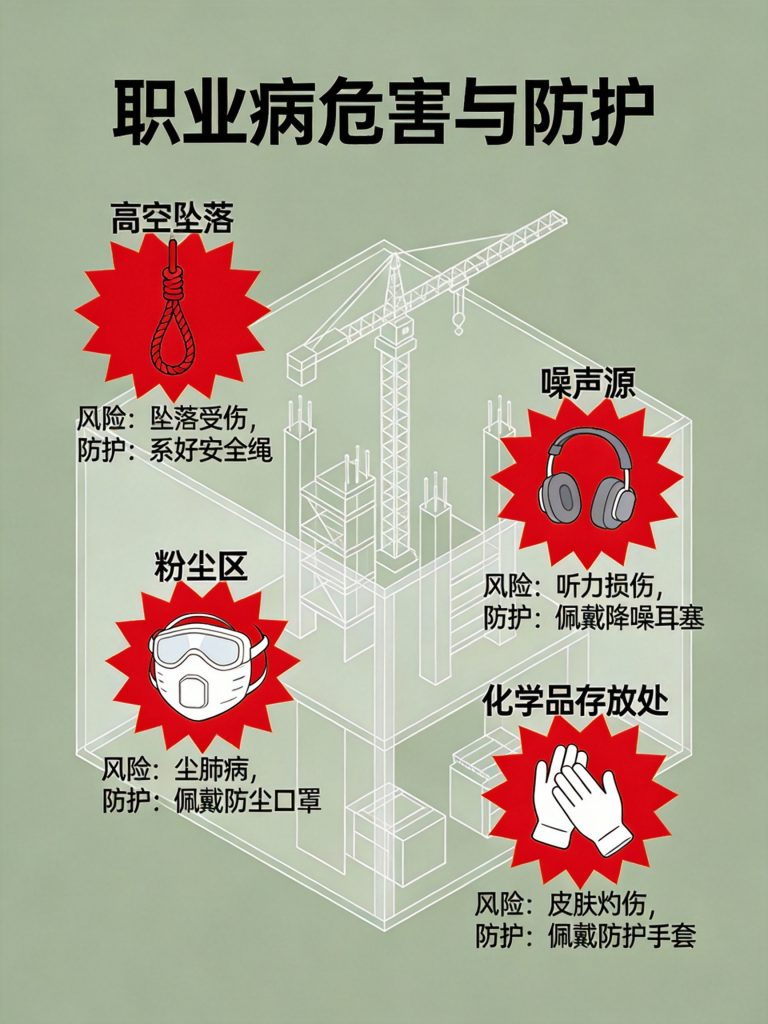 职业病危害与防护

高空坠落

风险：坠落受伤，
防护：系好安全绳

噪声源

风险：听力损伤，
防护：佩戴降噪耳塞

粉尘区

风险：尘肺病，
防护：佩戴防尘口罩

化学品存放处

风险：皮肤灼伤，
防护：佩戴防护手套